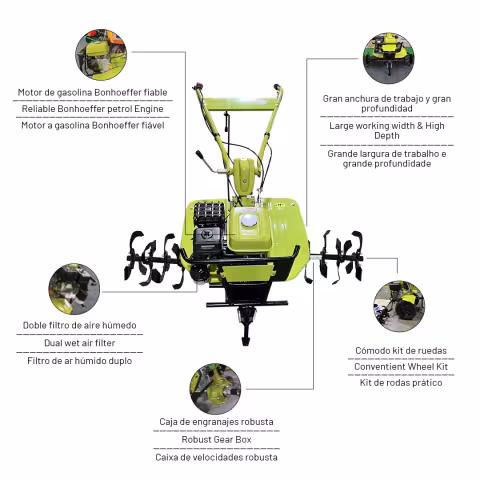 Motor de gasolina Bonhoeffer fiable

Reliable Bonhoeffer petrol Engine

Motor a gasolina Bonhoeffer fiável

Gran anchura de trabajo y gran profundidad

Large working width & High Depth

Grande largura de trabalho e grande profundidade

Doble filtro de aire húmedo

Dual wet air filter

Filtro de ar húmido duplo

Cómodo kit de ruedas

Conventient Wheel Kit

Kit de rodas prático

Caja de engranajes robusta

Robust Gear Box

Caixa de velocidades robusta